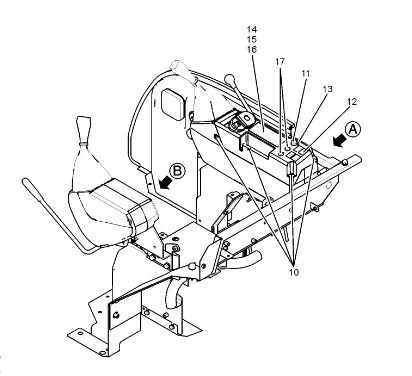 14
15
16
17
11
13
12
A
B
10